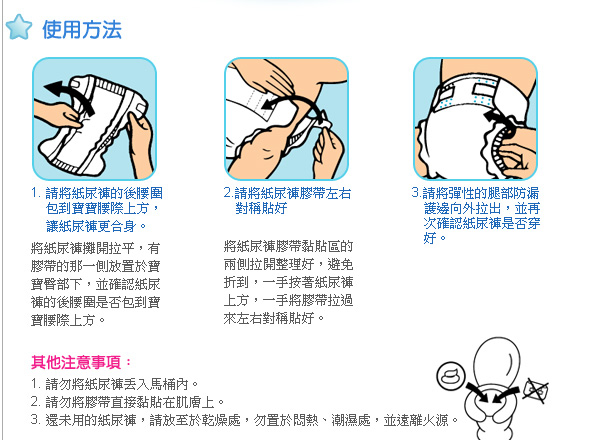 使用方法

1. 請將紙尿褲的後腰圍包到寶寶腰際上方，讓紙尿褲更合身。

將紙尿褲攤開拉平，有膠帶的那一側放置於寶寶臀部下，並確認紙尿褲的後腰圍是否包到寶寶腰際上方。

2.請將紙尿褲膠帶左右對稱貼好

將紙尿褲膠帶黏貼區的兩側拉開整理好，避免折到，一手按著紙尿褲上方，一手將膠帶拉過來左右對稱貼好。

3.請將彈性的腿部防漏護邊向外拉出，並再次確認紙尿褲是否穿好。

其他注意事項：

1. 請勿將紙尿褲丟入馬桶內。
2. 請勿將膠帶直接黏貼在肌膚上。
3. 還未用的紙尿褲，請放至於乾燥處，勿置於悶熱、潮濕處，並遠離火源。